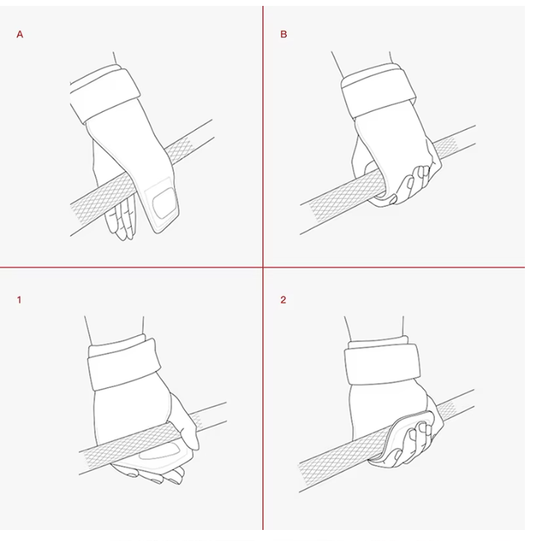 A

B

1

2